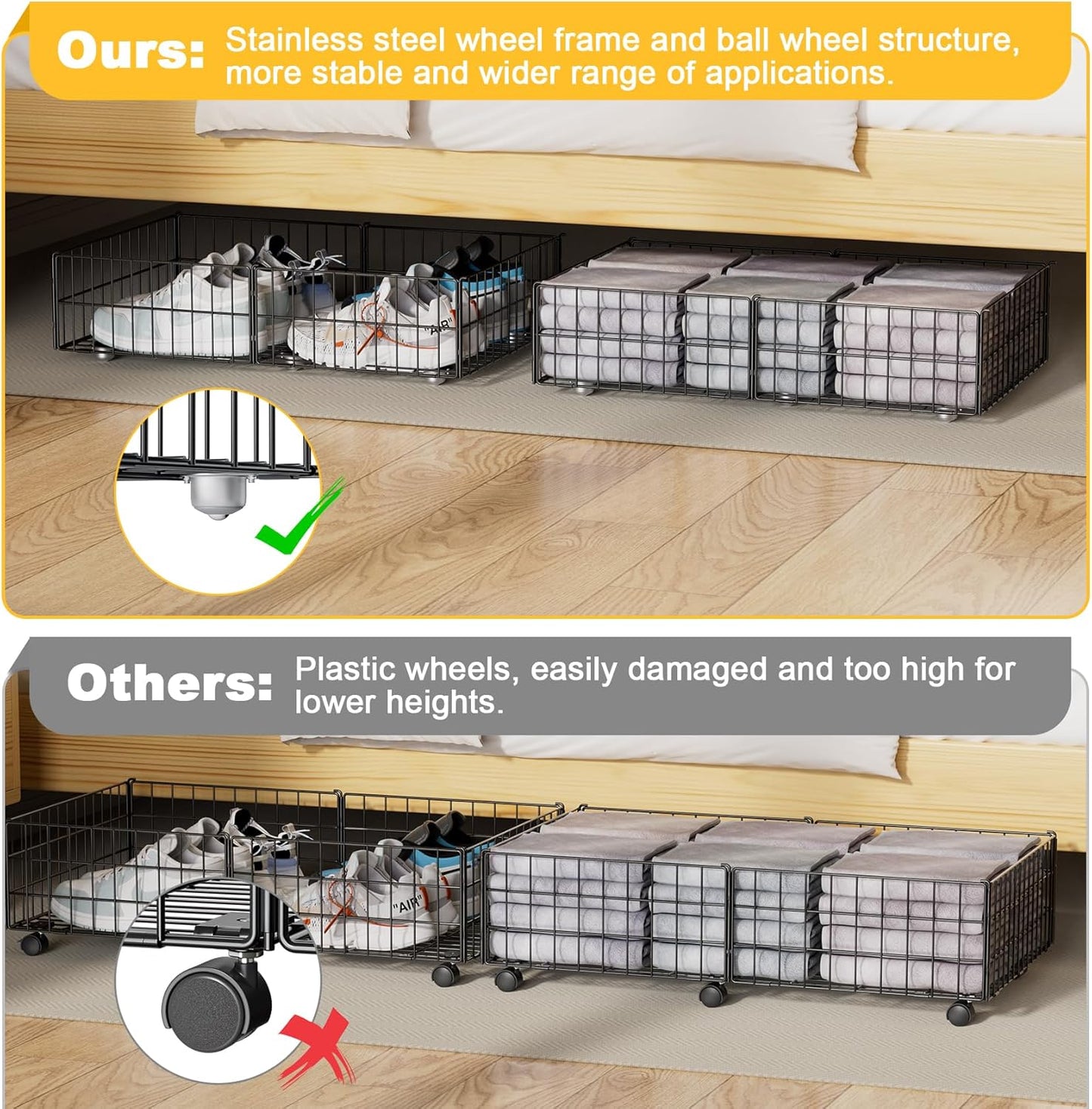 Ours: Stainless steel wheel frame and ball wheel structure, more stable and wider range of applications.

"AIR"

Others: Plastic wheels, easily damaged and too high for lower heights.

"AIR"